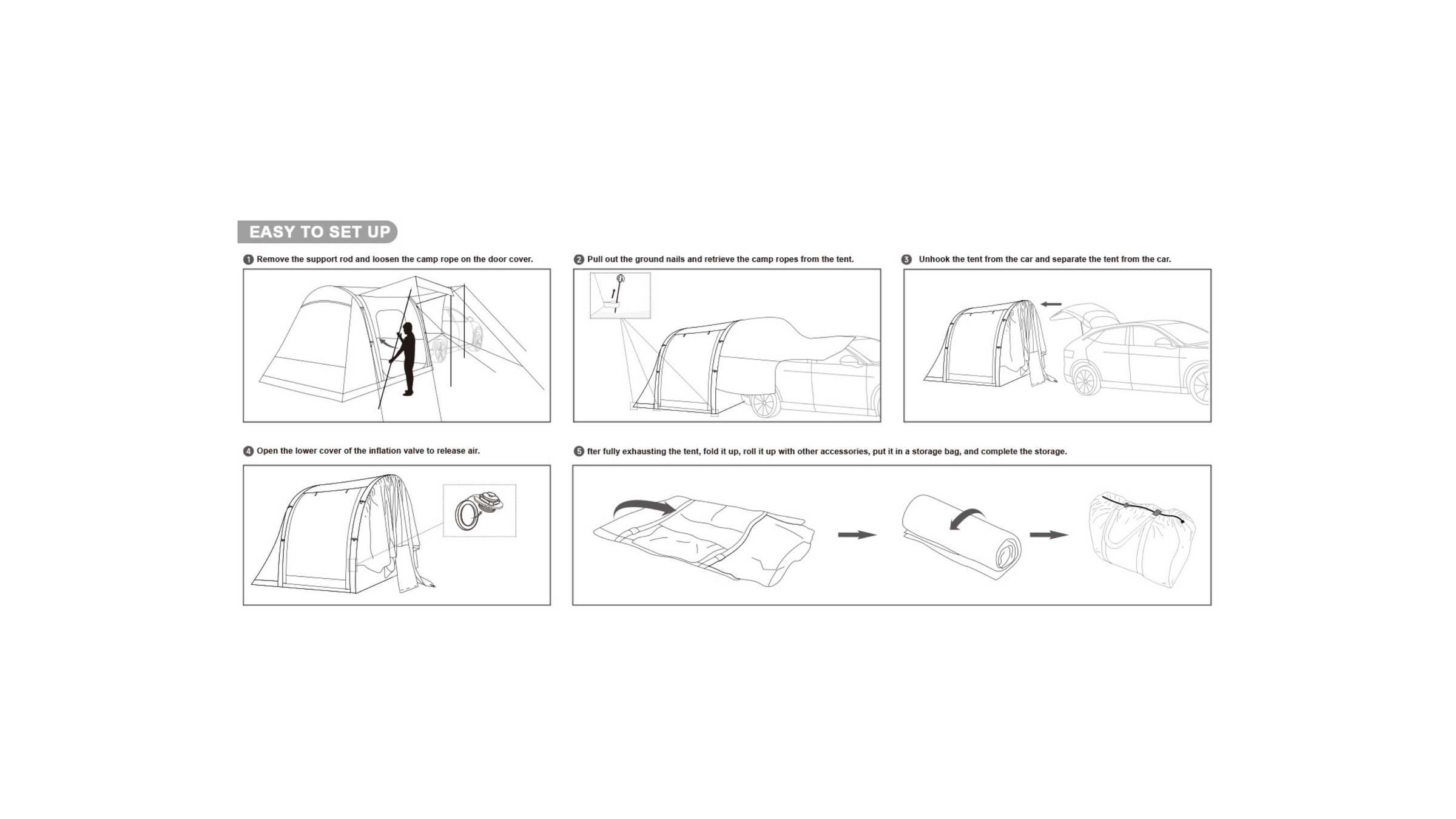 EASY TO SET UP

1 Remove the support rod and loosen the camp rope on the door cover.

2 Pull out the ground nails and retrieve the camp ropes from the tent.

3 Unhook the tent from the car and separate the tent from the car.

4 Open the lower cover of the inflation valve to release air.

5 fter fully exhausting the tent, fold it up, roll it up with other accessories, put it in a storage bag, and complete the storage.